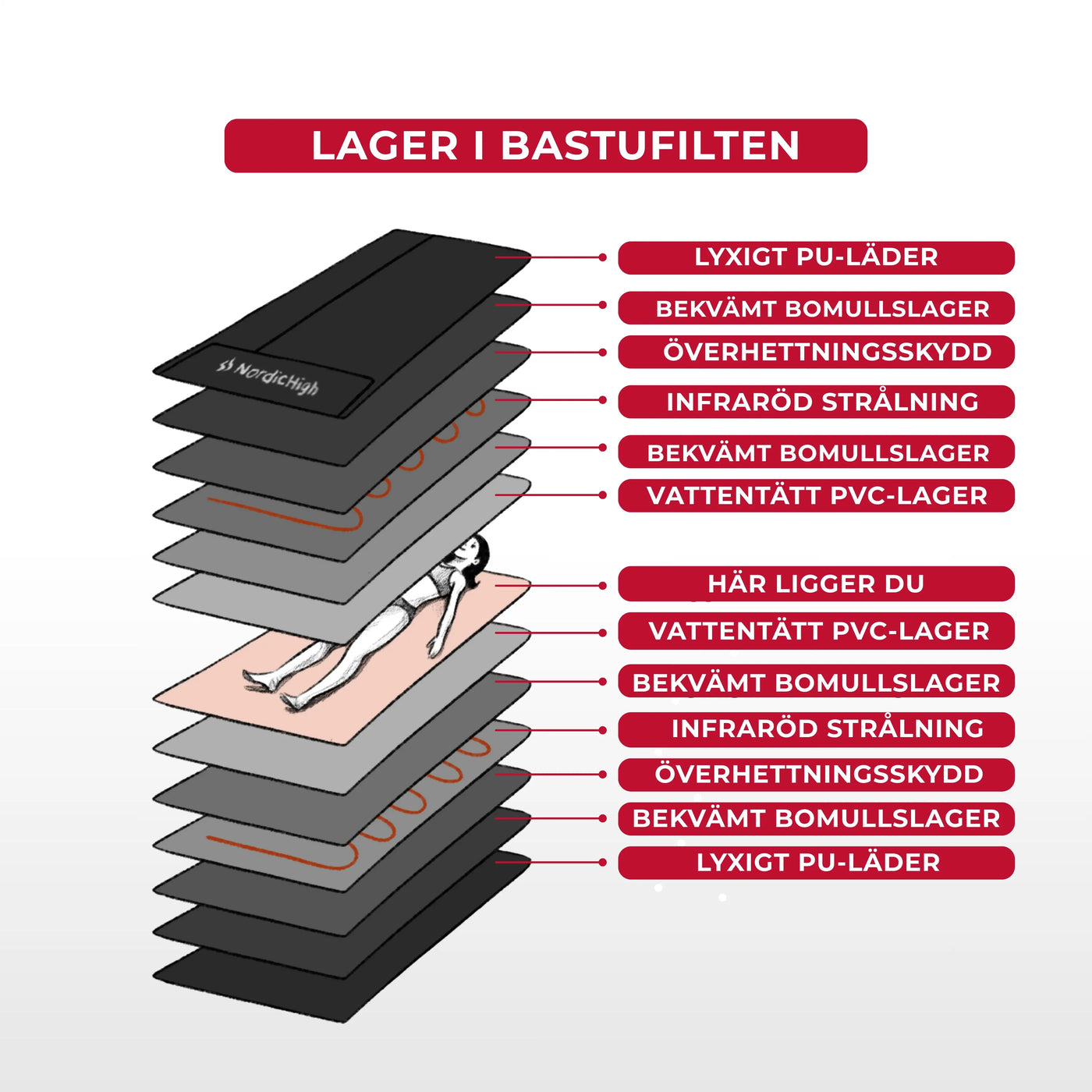 LAGER I BASTUFILTEN

NordicHigh

LYXIGT PU-LÄDER
BEKVÄMT BOMULLSLAGER
ÖVERHETTNINGSSKYDD
INFRARÖD STRÅLNING
BEKVÄMT BOMULLSLAGER
VATTENTÄTT PVC-LAGER
HÄR LIGGER DU
VATTENTÄTT PVC-LAGER
BEKVÄMT BOMULLSLAGER
INFRARÖD STRÅLNING
ÖVERHETTNINGSSKYDD
BEKVÄMT BOMULLSLAGER
LYXIGT PU-LÄDER