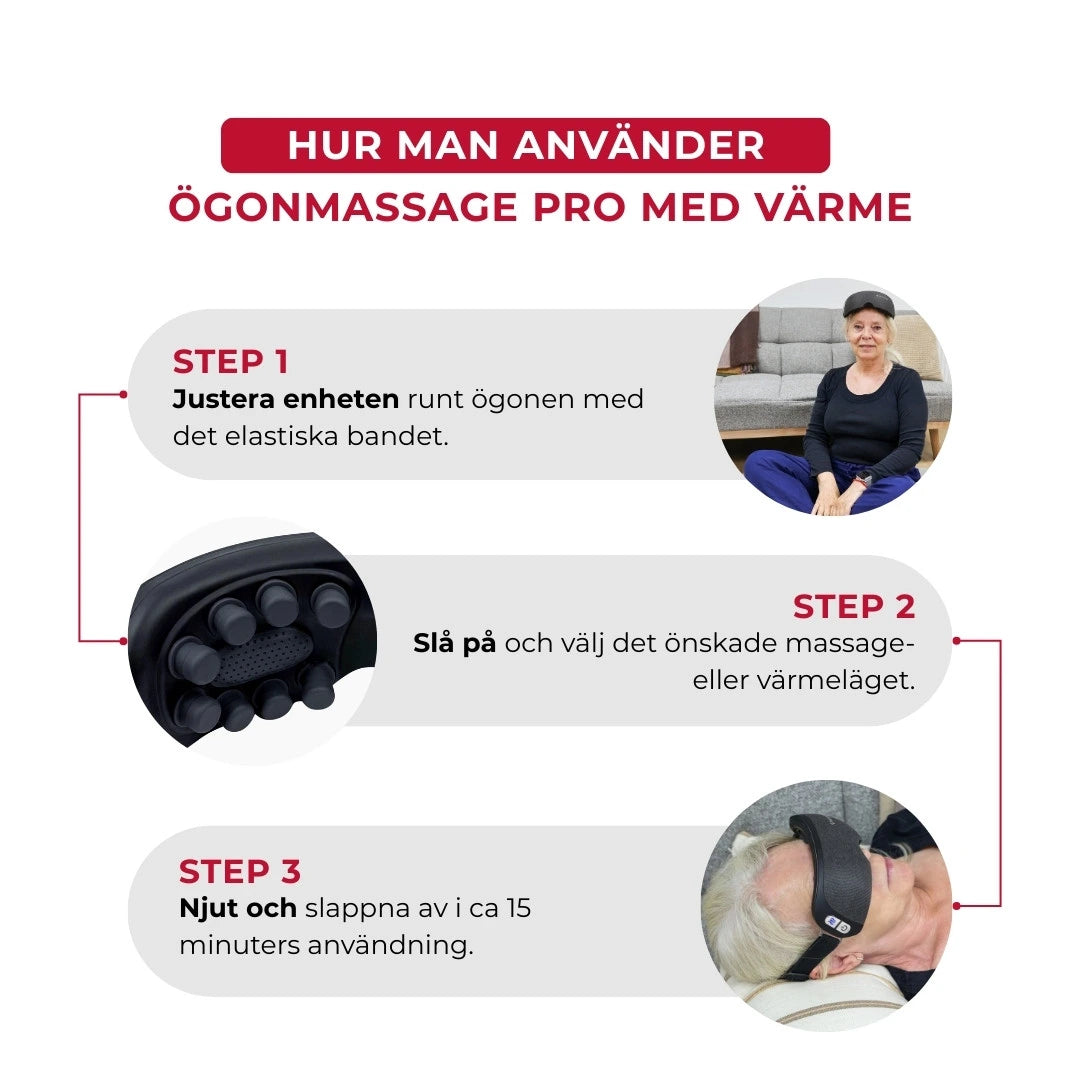 HUR MAN ANVÄNDER
ÖGONMASSAGE PRO MED VÄRME

STEP 1
Justera enheten runt ögonen med det elastiska bandet.

STEP 2
Slå på och välj det önskade massage- eller värmeläget.

STEP 3
Njut och slappna av i ca 15 minuters användning.