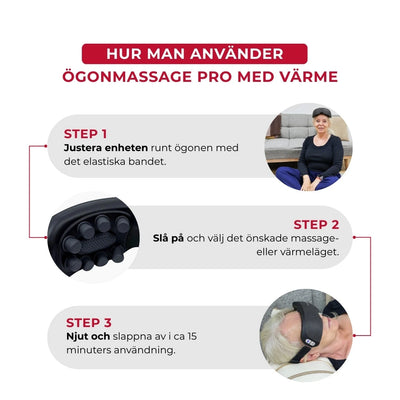 HUR MAN ANVÄNDER
ÖGONMASSAGE PRO MED VÄRME

STEP 1
Justera enheten runt ögonen med det elastiska bandet.

STEP 2
Slå på och välj det önskade massage- eller värmeläget.

STEP 3
Njut och slappna av i ca 15 minuters användning.