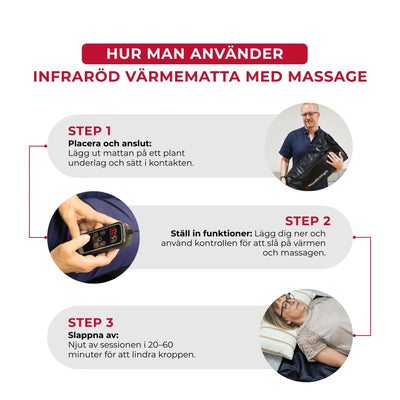 HUR MAN ANVÄNDER
INFRARÖD VÄRMEMATTA MED MASSAGE

STEP 1
Placera och anslut:
Lägg ut mattan på ett plant underlag och sätt i kontakten.

STEP 2
Ställ in funktioner: Lägg dig ner och använd kontrollen för att slå på värmen och massagen.

STEP 3
Slappna av:
Njut av sessionen i 20–60 minuter för att lindra kroppen.