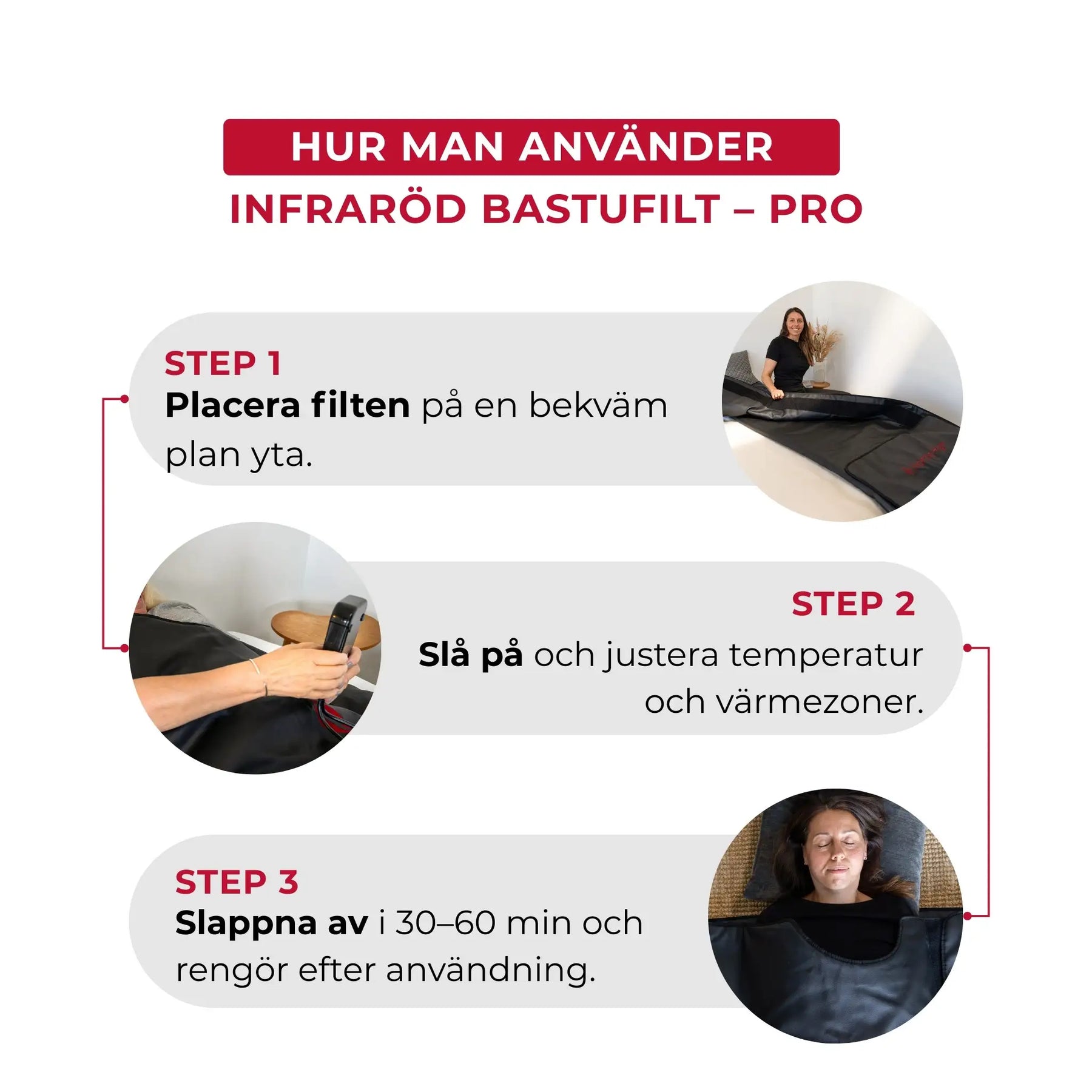 HUR MAN ANVÄNDER
INFRARÖD BASTUFILT – PRO

STEP 1
Placera filten på en bekväm plan yta.

STEP 2
Slå på och justera temperatur och värmezoner.

STEP 3
Slappna av i 30–60 min och rengör efter användning.