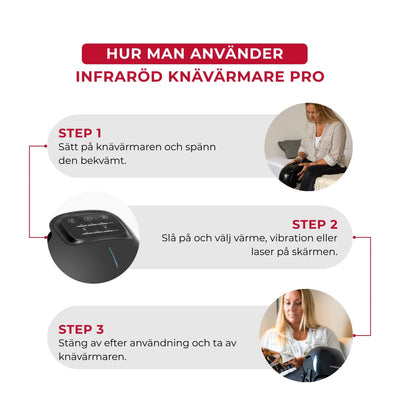 HUR MAN ANVÄNDER
INFRARÖD KNÄVÄRMARE PRO

STEP 1
Sätt på knävärmaren och spänn den bekvämt.

STEP 2
Slå på och välj värme, vibration eller laser på skärmen.

STEP 3
Stäng av efter användning och ta av knävärmaren.