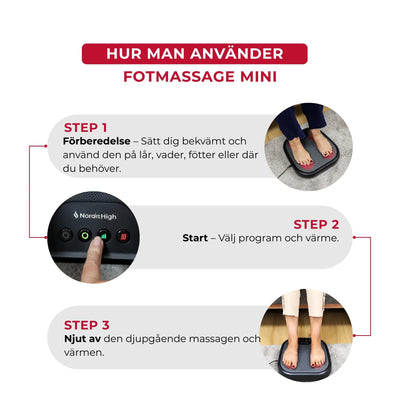 HUR MAN ANVÄNDER
FOTMASSAGE MINI

STEP 1
Förberedelse – Sätt dig bekvämt och använd den på lår, vader, fötter eller där du behöver.

NordicHigh

STEP 2
Start – Välj program och värme.

STEP 3
Njut av den djupgående massagen och värmen.