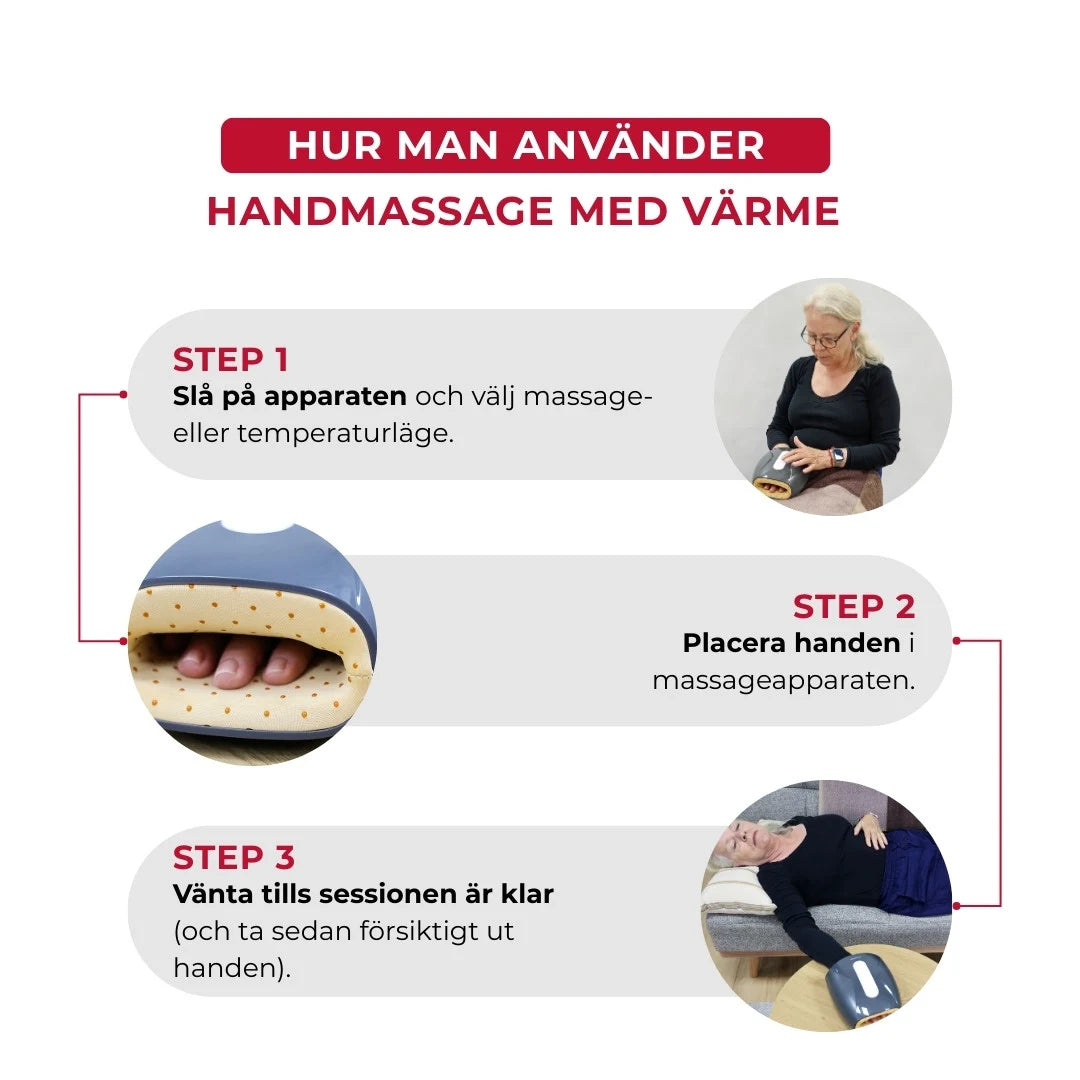 HUR MAN ANVÄNDER
HANDMASSAGE MED VÄRME

STEP 1
Slå på apparaten och välj massage- eller temperaturläge.

STEP 2
Placera handen i massageapparaten.

STEP 3
Vänta tills sessionen är klar (och ta sedan försiktigt ut handen).