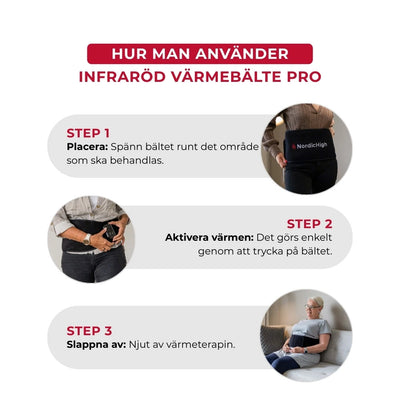 HUR MAN ANVÄNDER
INFRARÖD VÄRMEBÄLTE PRO

STEP 1
Placera: Spänn bältet runt det område som ska behandlas.

NordicHigh

STEP 2
Aktivera värmen: Det görs enkelt genom att trycka på bältet.

STEP 3
Slappna av: Njut av värmeterapin.